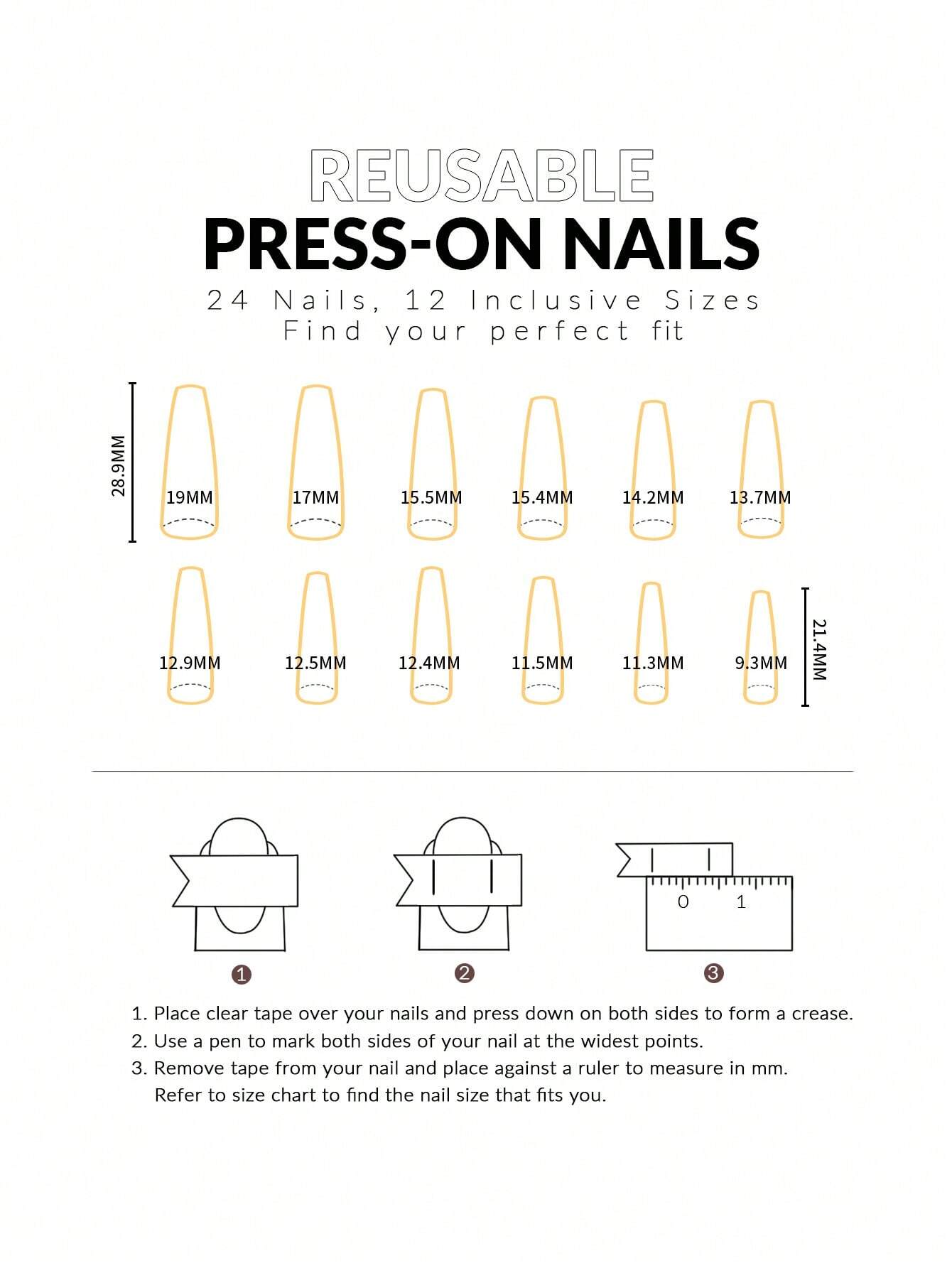 REUSABLE
PRESS-ON NAILS
24 Nails, 12 Inclusive Sizes
Find your perfect fit

28.9MM

19MM 17MM 15.5MM 15.4MM 14.2MM 13.7MM

12.9MM 12.5MM 12.4MM 11.5MM 11.3MM 9.3MM

21.4MM

0 1

1 2 3

1. Place clear tape over your nails and press down on both sides to form a crease.
2. Use a pen to mark both sides of your nail at the widest points.
3. Remove tape from your nail and place against a ruler to measure in mm. Refer to size chart to find the nail size that fits you.